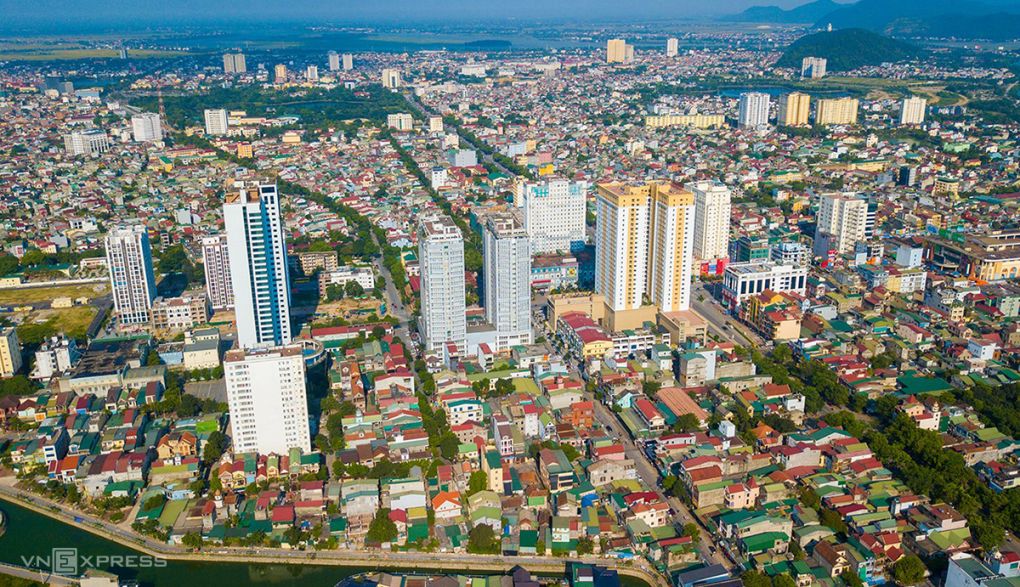 VNEXPRESS